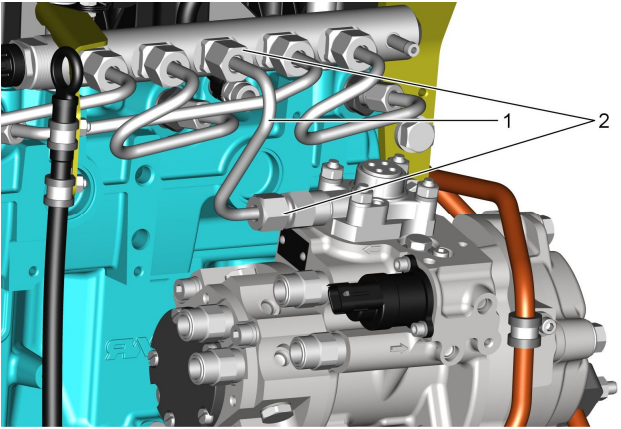 1
2