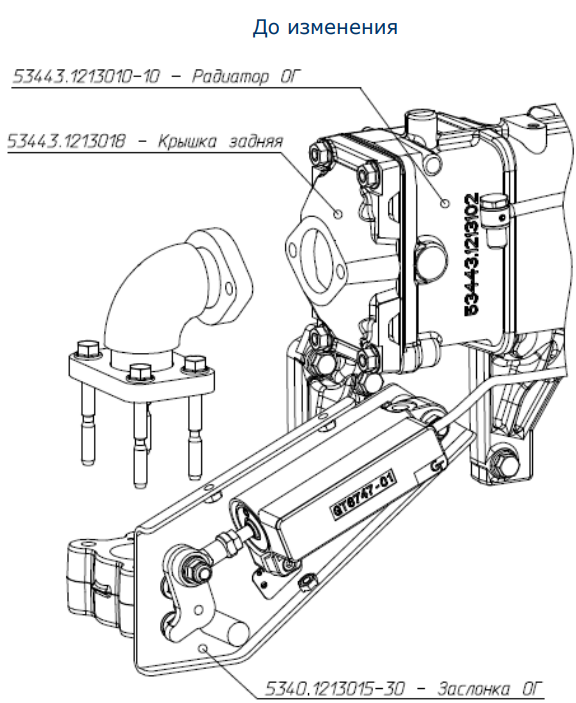 До изменения

53443.1213010-10 – Радиатор ОГ

53443.1213018 – Крышка задняя

53443.1213102

GT6747-01

5340.1213015-30 – Заслонка ОГ